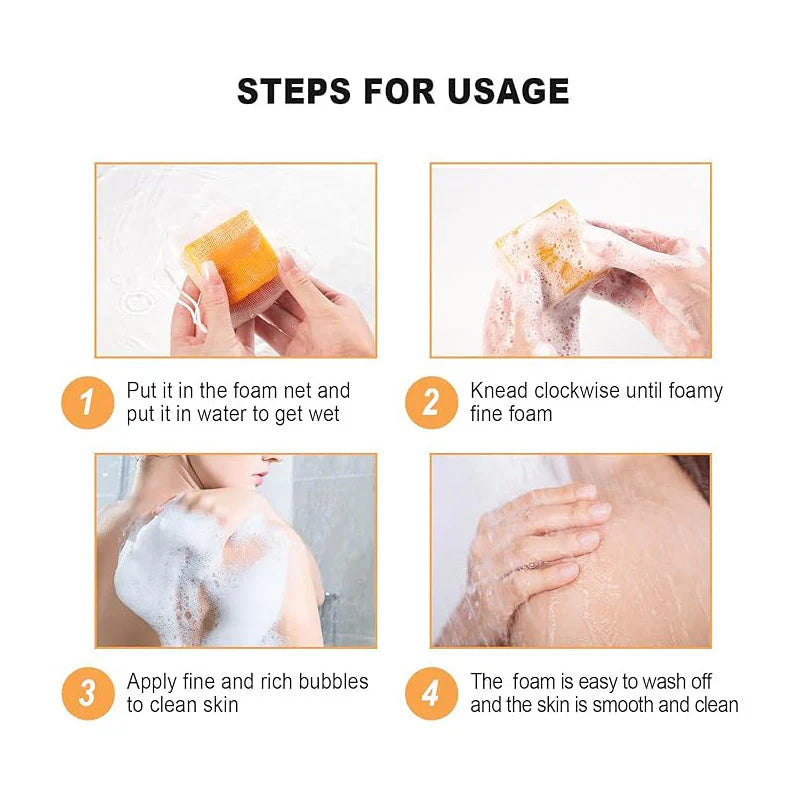 STEPS FOR USAGE

1 Put it in the foam net and put it in water to get wet

2 Knead clockwise until foamy fine foam

3 Apply fine and rich bubbles to clean skin

4 The foam is easy to wash off and the skin is smooth and clean