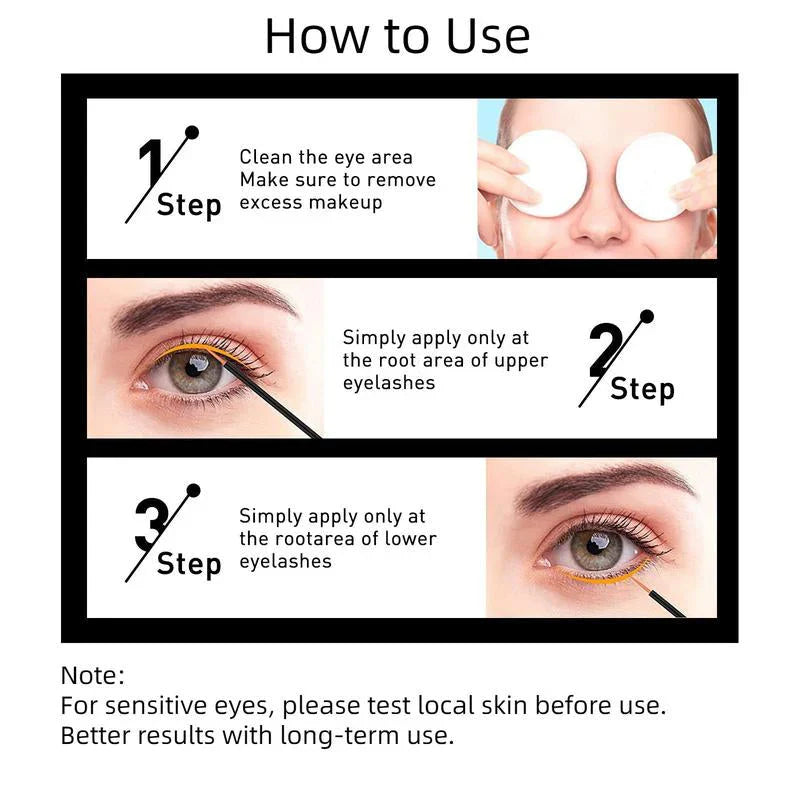 How to Use

1 Step

Clean the eye area
Make sure to remove excess makeup

Simply apply only at the root area of upper eyelashes

2 Step

3 Step

Simply apply only at the rootarea of lower eyelashes

Note:
For sensitive eyes, please test local skin before use.
Better results with long-term use.